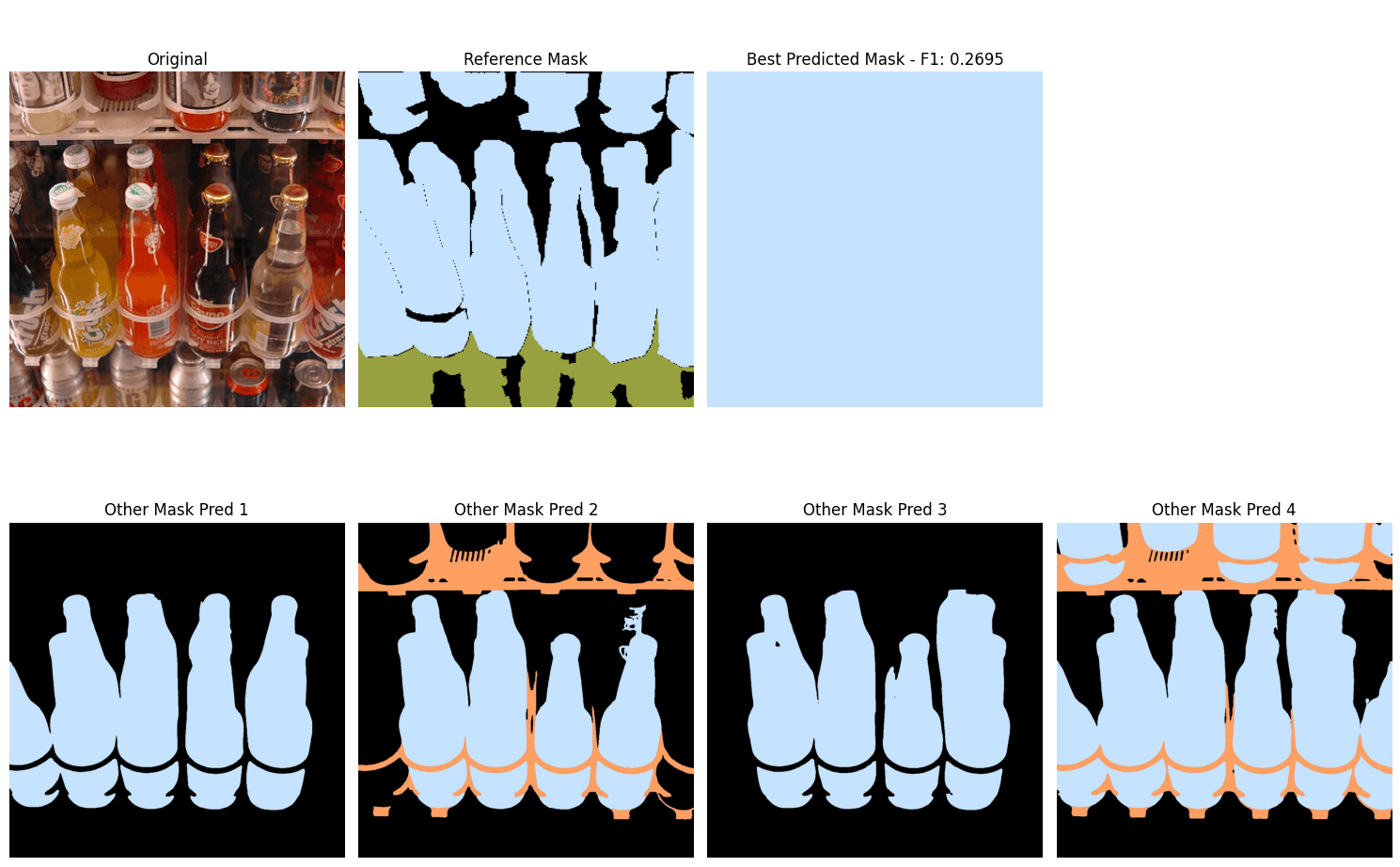 Original

Reference Mask

Best Predicted Mask - F1: 0.2695

Other Mask Pred 1

Other Mask Pred 2

Other Mask Pred 3

Other Mask Pred 4